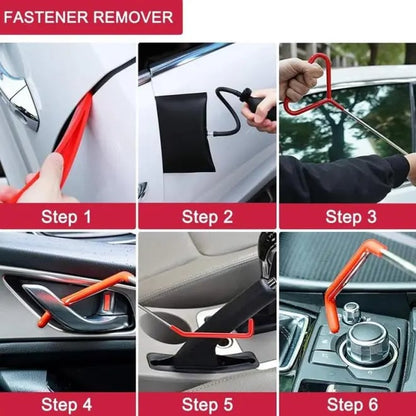 FASTENER REMOVER

Step 1

Step 2

Step 3

Step 4

Step 5

Step 6