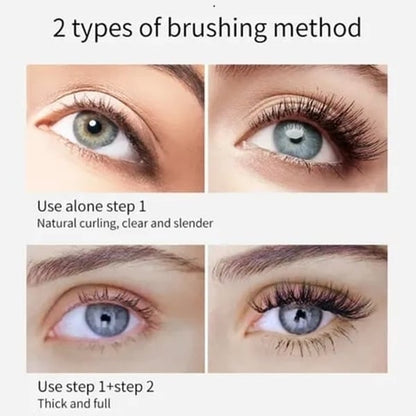 2 types of brushing method

Use alone step 1
Natural curling, clear and slender

Use step 1+step 2
Thick and full