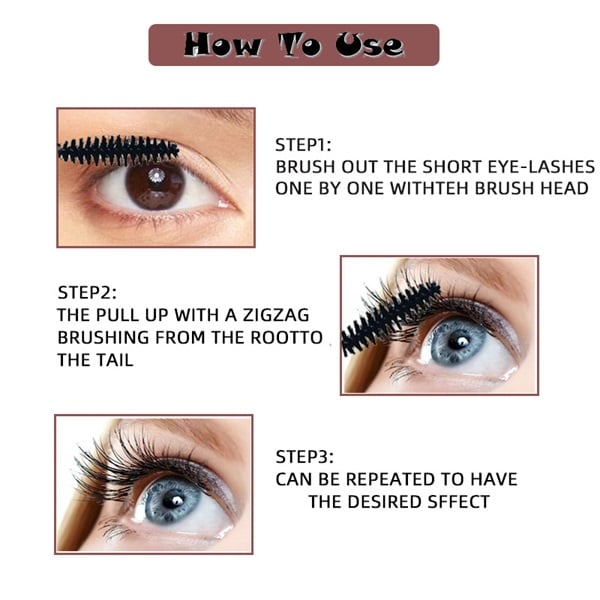 How To Use

STEP1:
BRUSH OUT THE SHORT EYE-LASHES ONE BY ONE WITHTEH BRUSH HEAD

STEP2:
THE PULL UP WITH A ZIGZAG BRUSHING FROM THE ROOTTO THE TAIL

STEP3:
CAN BE REPEATED TO HAVE THE DESIRED SFFECT